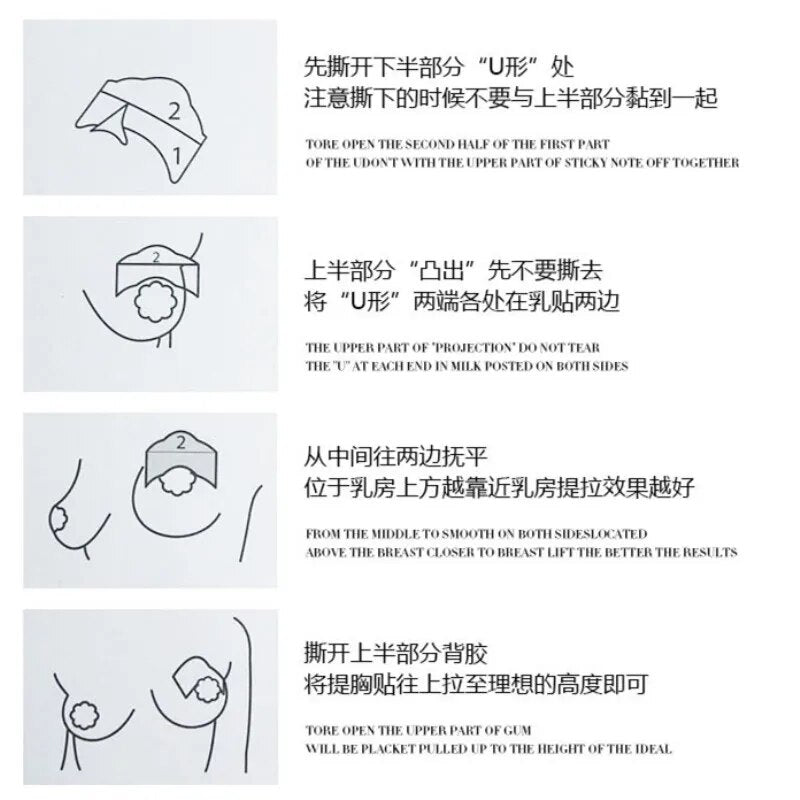 2

1

先撕开下半部分“U形”处
注意撕下的时候不要与上半部分黏到一起

TORE OPEN THE SECOND HALF OF THE FIRST PART
OF THE UDON'T WITH THE UPPER PART OF STICKY NOTE OFF TOGETHER

2

上半部分“凸出”先不要撕去
将“U形”两端各处在乳贴两边

THE UPPER PART OF 'PROJECTION' DO NOT TEAR
THE "U" AT EACH END IN MILK POSTED ON BOTH SIDES

2

从中间往两边抚平
位于乳房上方越靠近乳房提拉效果越好

FROM THE MIDDLE TO SMOOTH ON BOTH SIDESLOCATED
ABOVE THE BREAST CLOSER TO BREAST LIFT THE BETTER THE RESULTS

撕开上半部分背胶
将提胸贴往上拉至理想的高度即可

TORE OPEN THE UPPER PART OF GUM
WILL BE PLACKET PULLED UP TO THE HEIGHT OF THE IDEAL