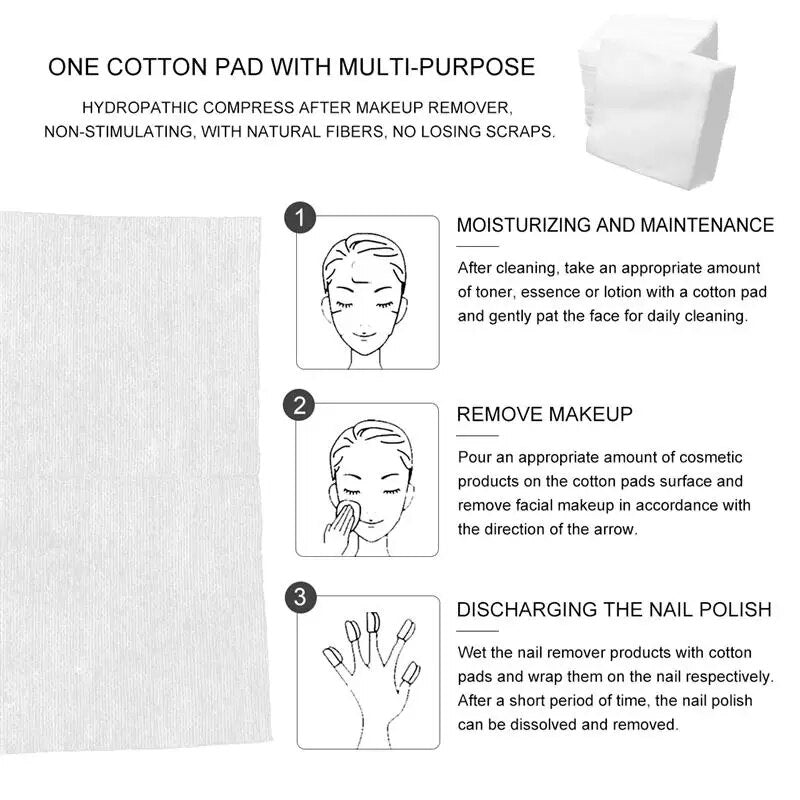 ONE COTTON PAD WITH MULTI-PURPOSE

HYDROPATHIC COMPRESS AFTER MAKEUP REMOVER, NON-STIMULATING, WITH NATURAL FIBERS, NO LOSING SCRAPS.

1

MOISTURIZING AND MAINTENANCE

After cleaning, take an appropriate amount of toner, essence or lotion with a cotton pad and gently pat the face for daily cleaning.

2

REMOVE MAKEUP

Pour an appropriate amount of cosmetic products on the cotton pads surface and remove facial makeup in accordance with the direction of the arrow.

3

DISCHARGING THE NAIL POLISH

Wet the nail remover products with cotton pads and wrap them on the nail respectively. After a short period of time, the nail polish can be dissolved and removed.