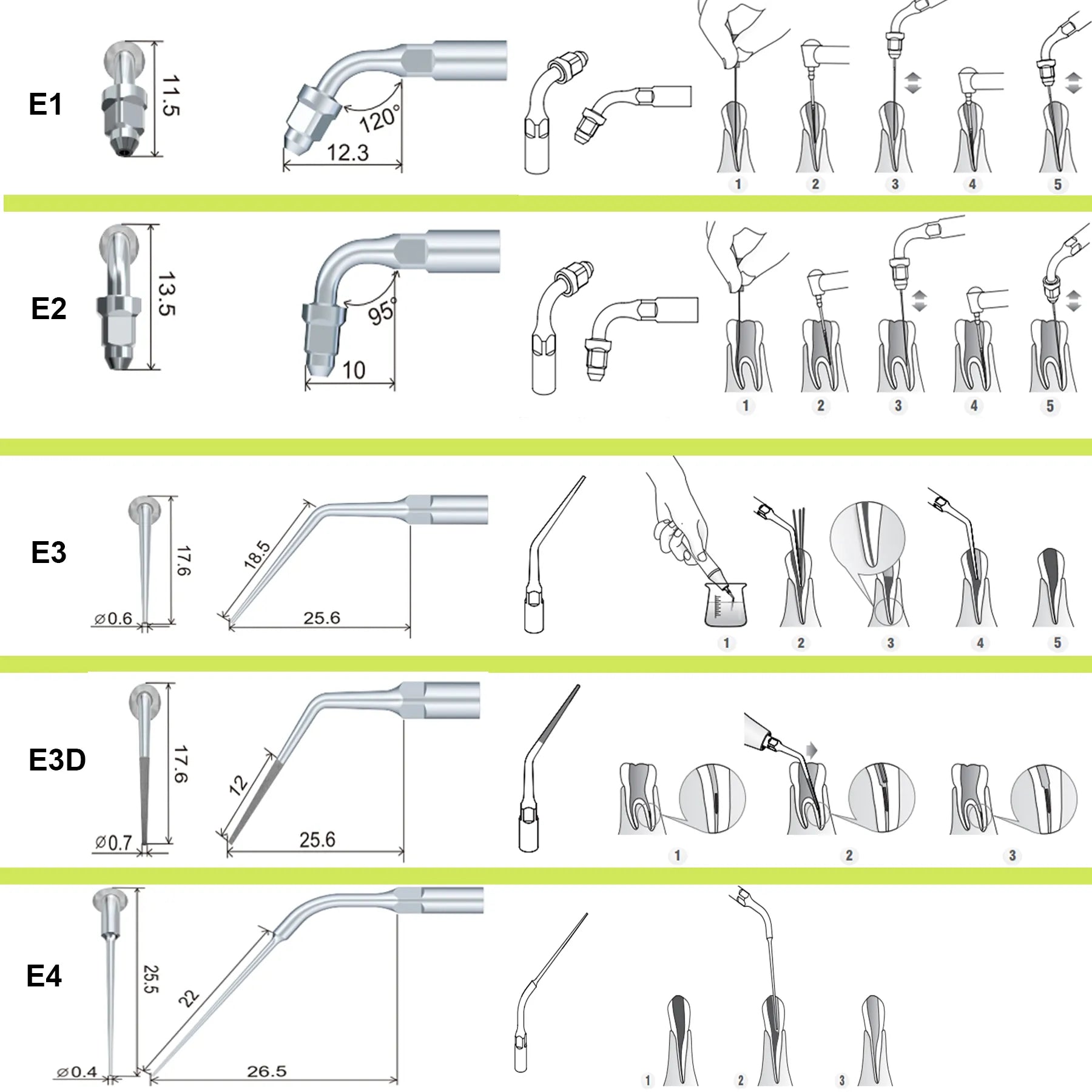 E1

11.5

120°

12.3

1 2 3 4 5

E2

13.5

95°

10

1 2 3 4 5

E3

17.6

⌀0.6

18.5

25.6

1 2 3 4 5

E3D

17.6

⌀0.7

12

25.6

1 2 3

E4

25.5

⌀0.4

22

26.5

1 2 3