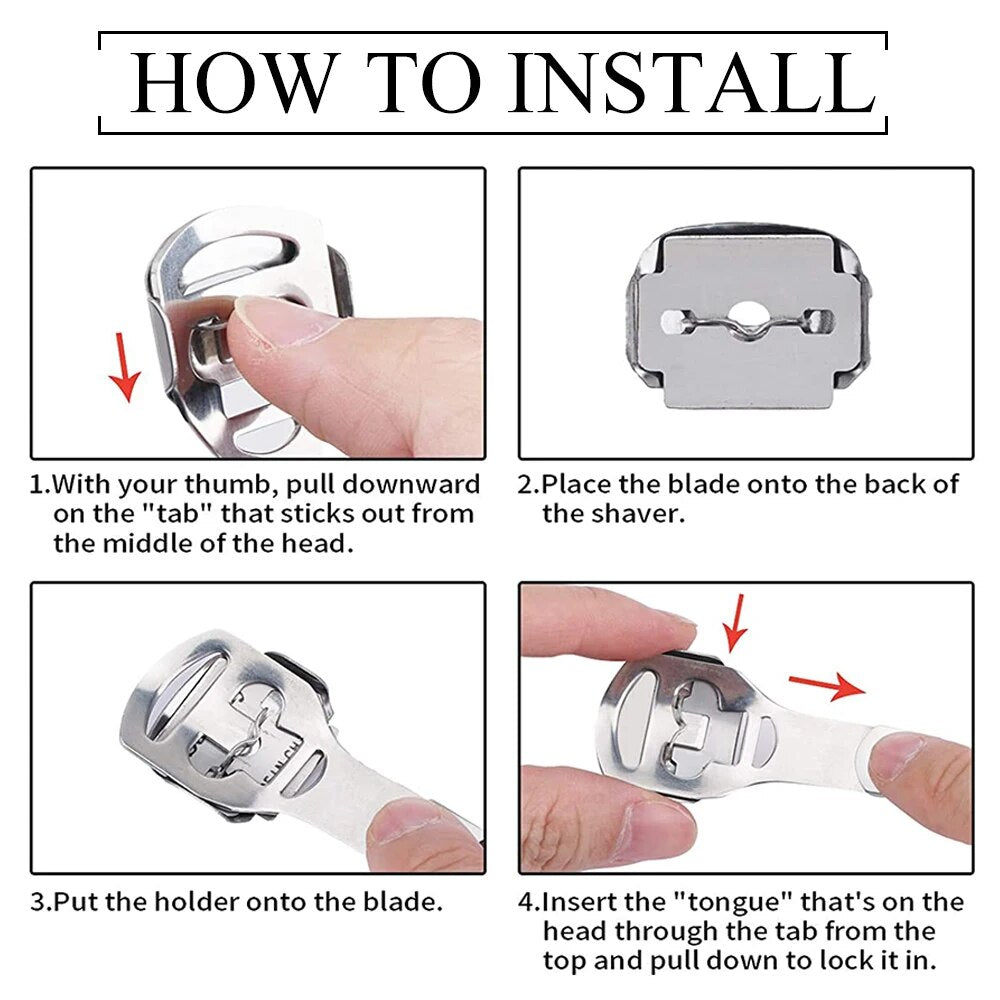 HOW TO INSTALL

1.With your thumb, pull downward on the "tab" that sticks out from the middle of the head.

2.Place the blade onto the back of the shaver.

3.Put the holder onto the blade.

4.Insert the "tongue" that's on the head through the tab from the top and pull down to lock it in.